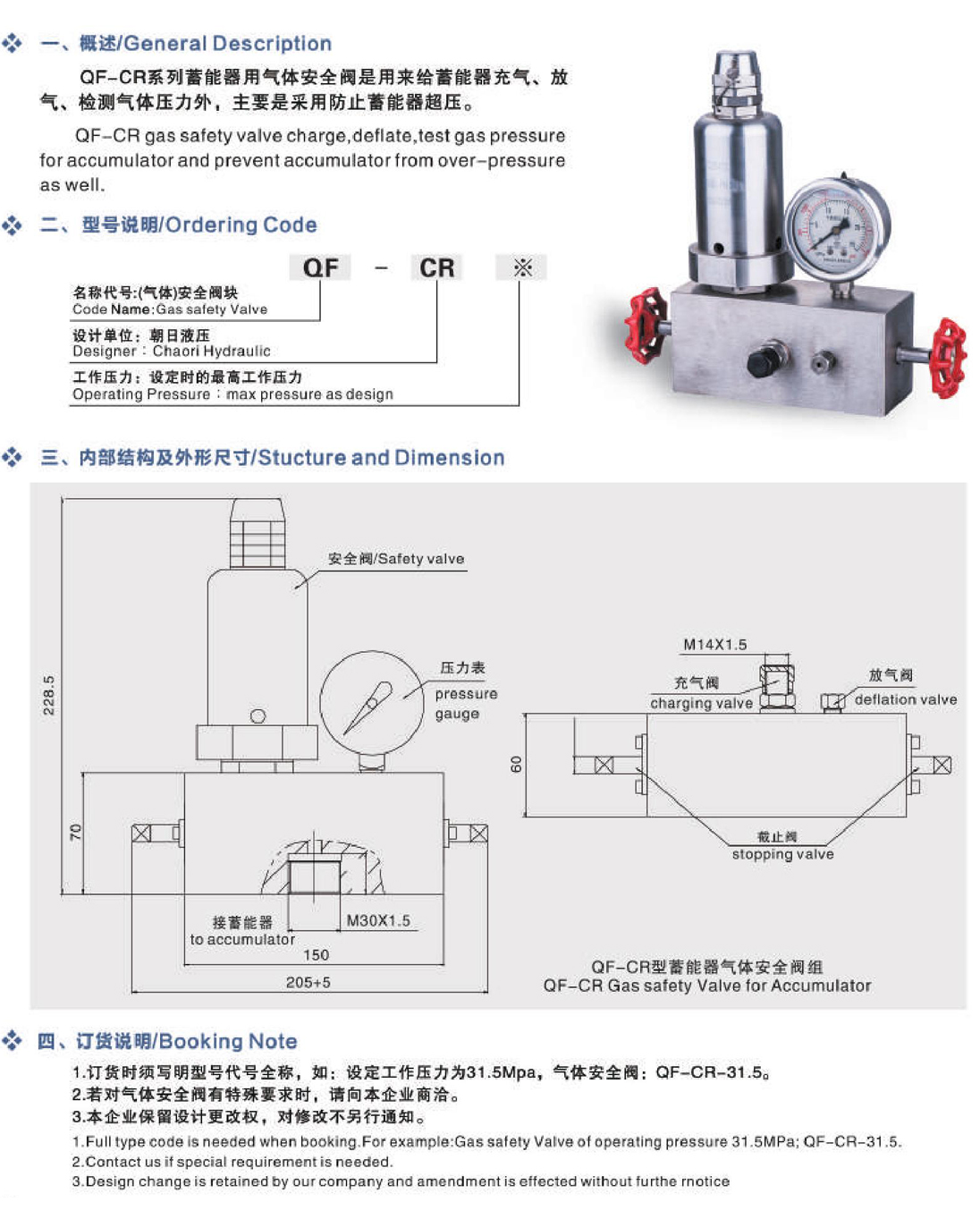 一、概述/General Description

QF-CR系列蓄能器用气体安全阀是用来给蓄能器充气、放气、检测气体压力外，主要是采用防止蓄能器超压。

QF-CR gas safety valve charge,deflate,test gas pressure for accumulator and prevent accumulator from over-pressure as well.

二、型号说明/Ordering Code

QF - CR ※

名称代号:(气体)安全阀块
Code Name:Gas safety Valve

设计单位：朝日液压
Designer：Chaori Hydraulic

工作压力：设定时的最高工作压力
Operating Pressure：max pressure as design

三、内部结构及外形尺寸/Stucture and Dimension

安全阀/Safety valve

压力表
pressure gauge

228.5

70

接蓄能器
to accumulator

M30X1.5

150

205+5

M14X1.5

充气阀
charging valve

放气阀
deflation valve

60

截止阀
stopping valve

QF-CR型蓄能器气体安全阀组
QF-CR Gas safety Valve for Accumulator

四、订货说明/Booking Note

1.订货时须写明型号代号全称，如：设定工作压力为31.5Mpa，气体安全阀：QF-CR-31.5。
2.若对气体安全阀有特殊要求时，请向本企业商洽。
3.本企业保留设计更改权，对修改不另行通知。

1.Full type code is needed when booking.For example:Gas safety Valve of operating pressure 31.5MPa; QF-CR-31.5.
2.Contact us if special requirement is needed.
3.Design change is retained by our company and amendment is effected without furthe rnotice